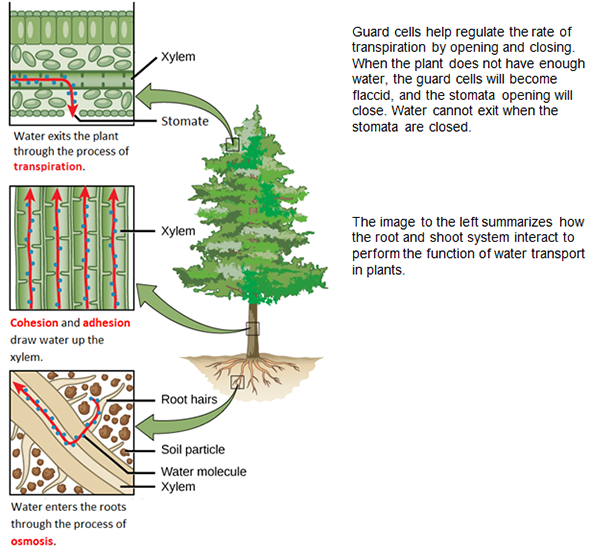 Xylem

Stomate

Water exits the plant through the process of transpiration.

Xylem

Cohesion and adhesion draw water up the xylem.

Root hairs

Soil particle

Water molecule

Xylem

Water enters the roots through the process of osmosis.

Guard cells help regulate the rate of transpiration by opening and closing. When the plant does not have enough water, the guard cells will become flaccid, and the stomata opening will close. Water cannot exit when the stomata are closed.

The image to the left summarizes how the root and shoot system interact to perform the function of water transport in plants.